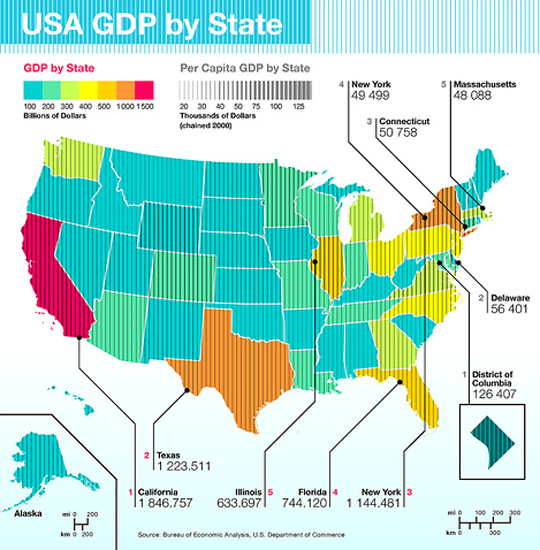 USA GDP by State

GDP by State

100 200 300 400 500 1000 1500
Billions of Dollars

Per Capita GDP by State

20 30 40 50 75 100 125
Thousands of Dollars (chained 2000)

4 New York
49 499

5 Massachusetts
48 088

3 Connecticut
50 758

2 Delaware
56 401

1 District of Columbia
126 407

2 Texas
1 223.511

1 California
1 846.757

Illinois 5
633.697

Florida 4
744.120

New York 3
1 144.481

Alaska

mi 0 200
km 0 200

mi 0 100 200 300
km 0 300

Source: Bureau of Economic Analysis, U.S. Department of Commerce