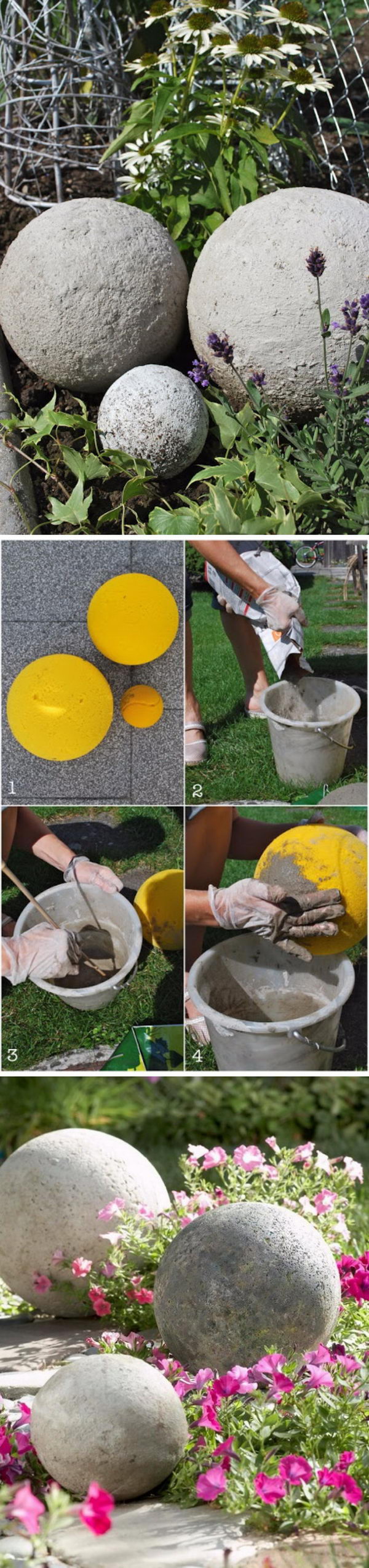 1
2
3
4